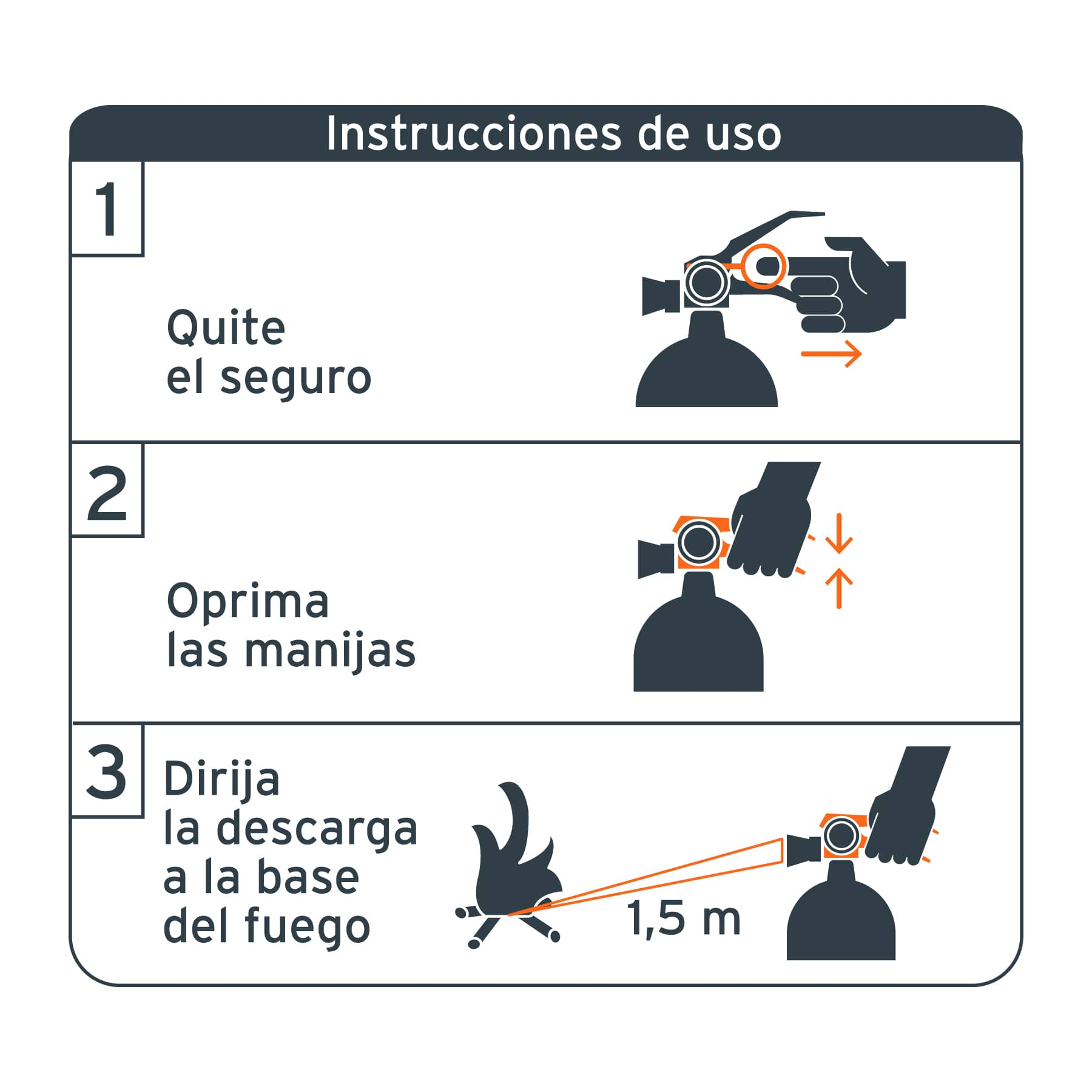 Instrucciones de uso

1

Quite el seguro

2

Oprima las manijas

3

Dirija la descarga a la base del fuego

1,5 m