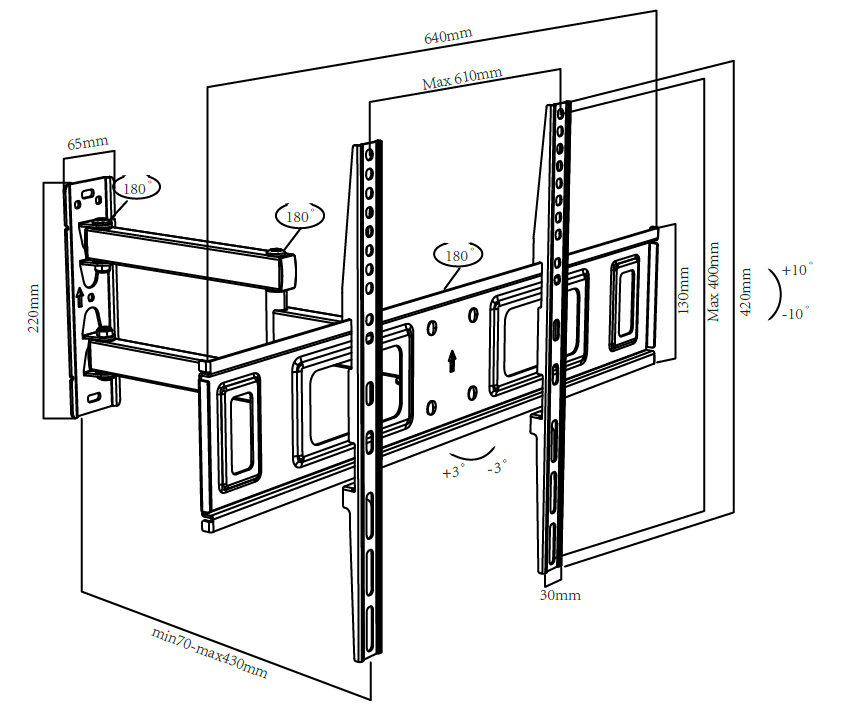 640mm

Max 610mm

65mm

180°

180°

180°

220mm

130mm

Max 400mm

420mm

+10°

-10°

+3°

-3°

30mm

min70-max430mm